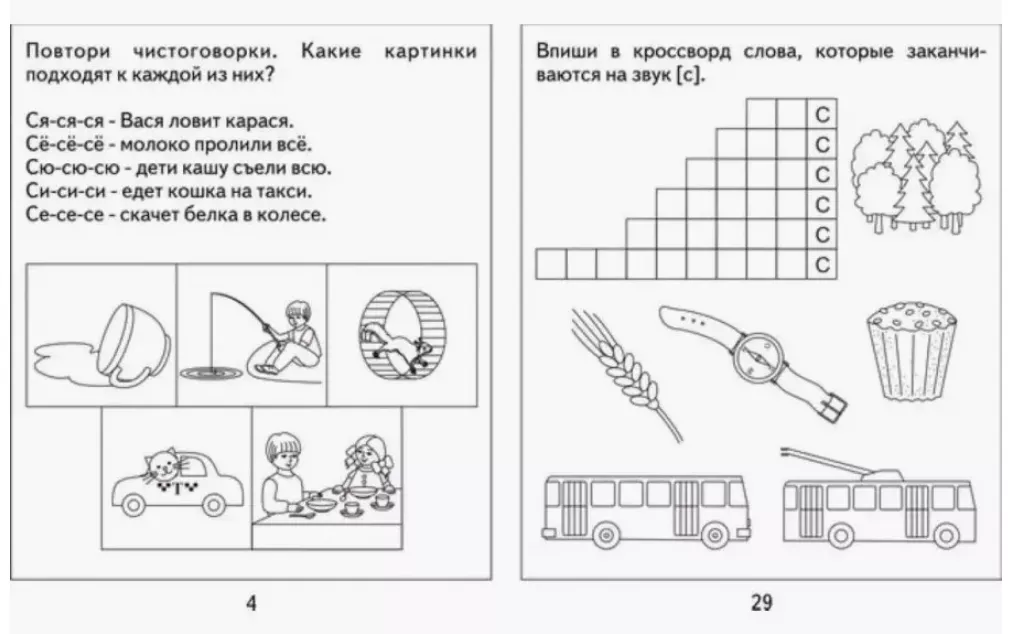 Повтори чистоговорки. Какие картинки подходят к каждой из них?

Ся-ся-ся - Вася ловит карася.
Сё-сё-сё - молоко пролили всё.
Сю-сю-сю - дети кашу съели всю.
Си-си-си - едет кошка на такси.
Се-се-се - скачет белка в колесе.

4

Впиши в кроссворд слова, которые заканчиваются на звук [с].

С
С
С
С
С
С

29