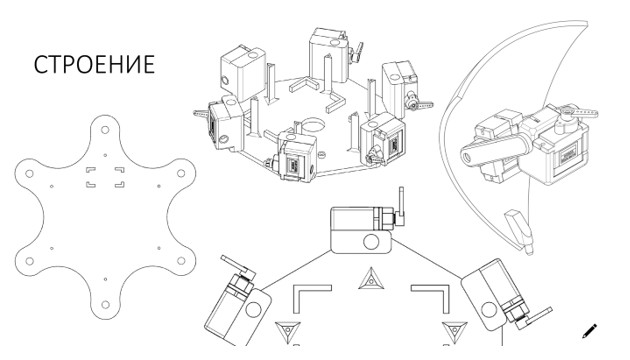 СТРОЕНИЕ